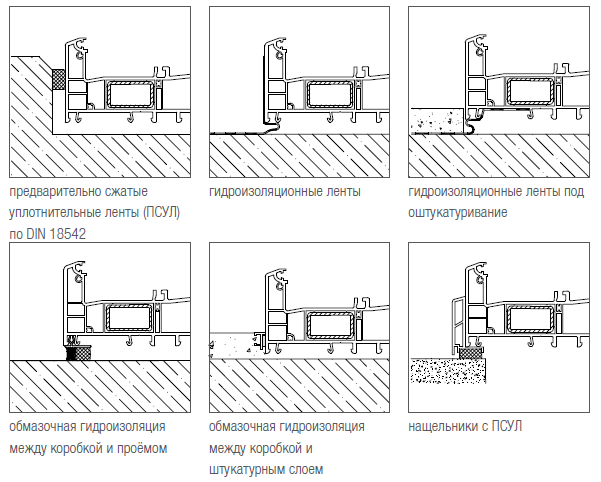 предварительно сжатые уплотнительные ленты (ПСУЛ) по DIN 18542

гидроизоляционные ленты

гидроизоляционные ленты под оштукатуривание

обмазочная гидроизоляция между коробкой и проёмом

обмазочная гидроизоляция между коробкой и штукатурным слоем

нащельники с ПСУЛ