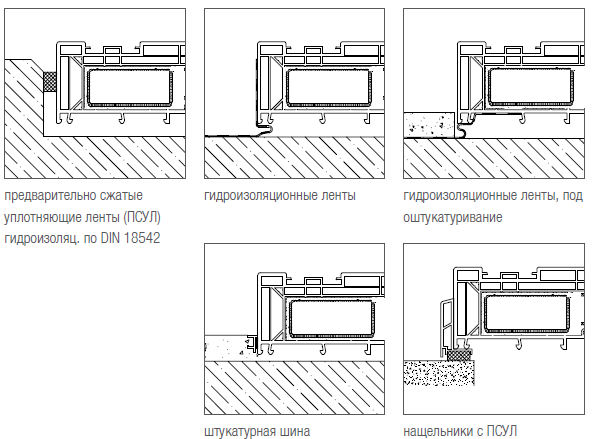 предварительно сжатые уплотняющие ленты (ПСУЛ) гидроизоляц. по DIN 18542

гидроизоляционные ленты

гидроизоляционные ленты, под оштукатуривание

штукатурная шина

нащельники с ПСУЛ