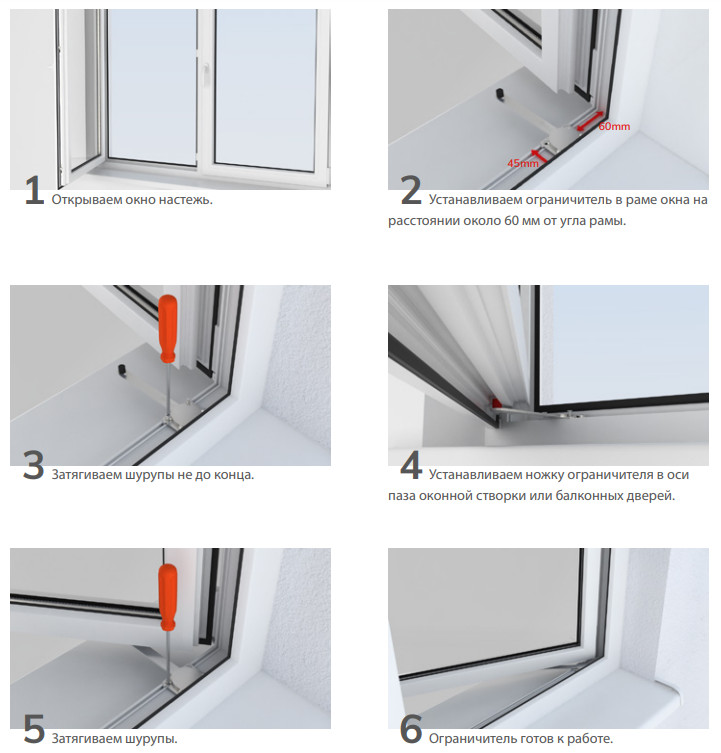 1 Открываем окно настежь.

60mm

45mm

2 Устанавливаем ограничитель в раме окна на расстоянии около 60 мм от угла рамы.

3 Затягиваем шурупы не до конца.

4 Устанавливаем ножку ограничителя в оси паза оконной створки или балконных дверей.

5 Затягиваем шурупы.

6 Ограничитель готов к работе.